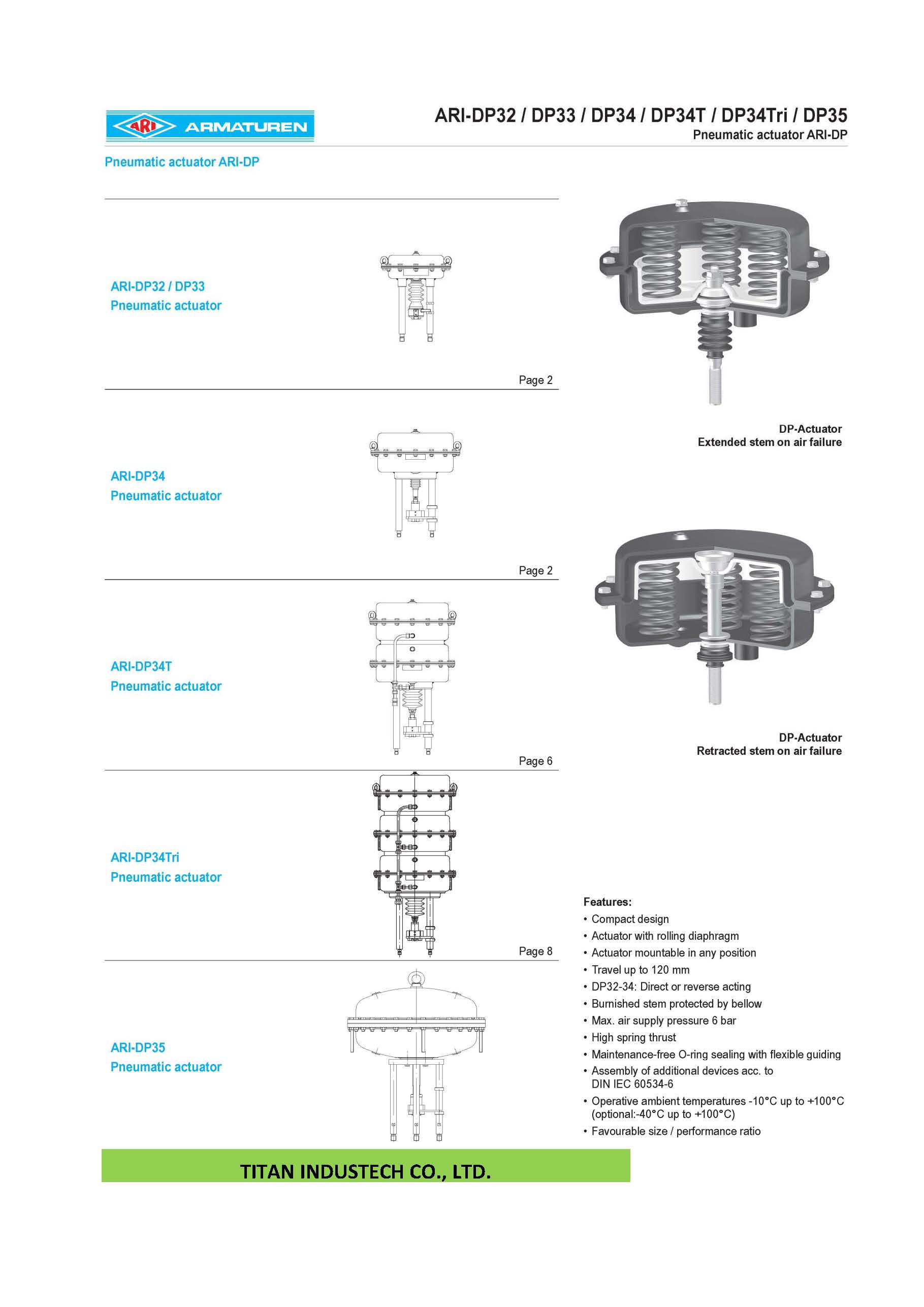 ARI ARMATUREN

ARI-DP32 / DP33 / DP34 / DP34T / DP34Tri / DP35
Pneumatic actuator ARI-DP

Pneumatic actuator ARI-DP

ARI-DP32 / DP33
Pneumatic actuator

Page 2

ARI-DP34
Pneumatic actuator

Page 2

ARI-DP34T
Pneumatic actuator

Page 6

ARI-DP34Tri
Pneumatic actuator

Page 8

ARI-DP35
Pneumatic actuator

DP-Actuator
Extended stem on air failure

DP-Actuator
Retracted stem on air failure

Features:
• Compact design
• Actuator with rolling diaphragm
• Actuator mountable in any position
• Travel up to 120 mm
• DP32-34: Direct or reverse acting
• Burnished stem protected by bellow
• Max. air supply pressure 6 bar
• High spring thrust
• Maintenance-free O-ring sealing with flexible guiding
• Assembly of additional devices acc. to DIN IEC 60534-6
• Operative ambient temperatures -10°C up to +100°C (optional:-40°C up to +100°C)
• Favourable size / performance ratio

TITAN INDUSTECH CO., LTD.