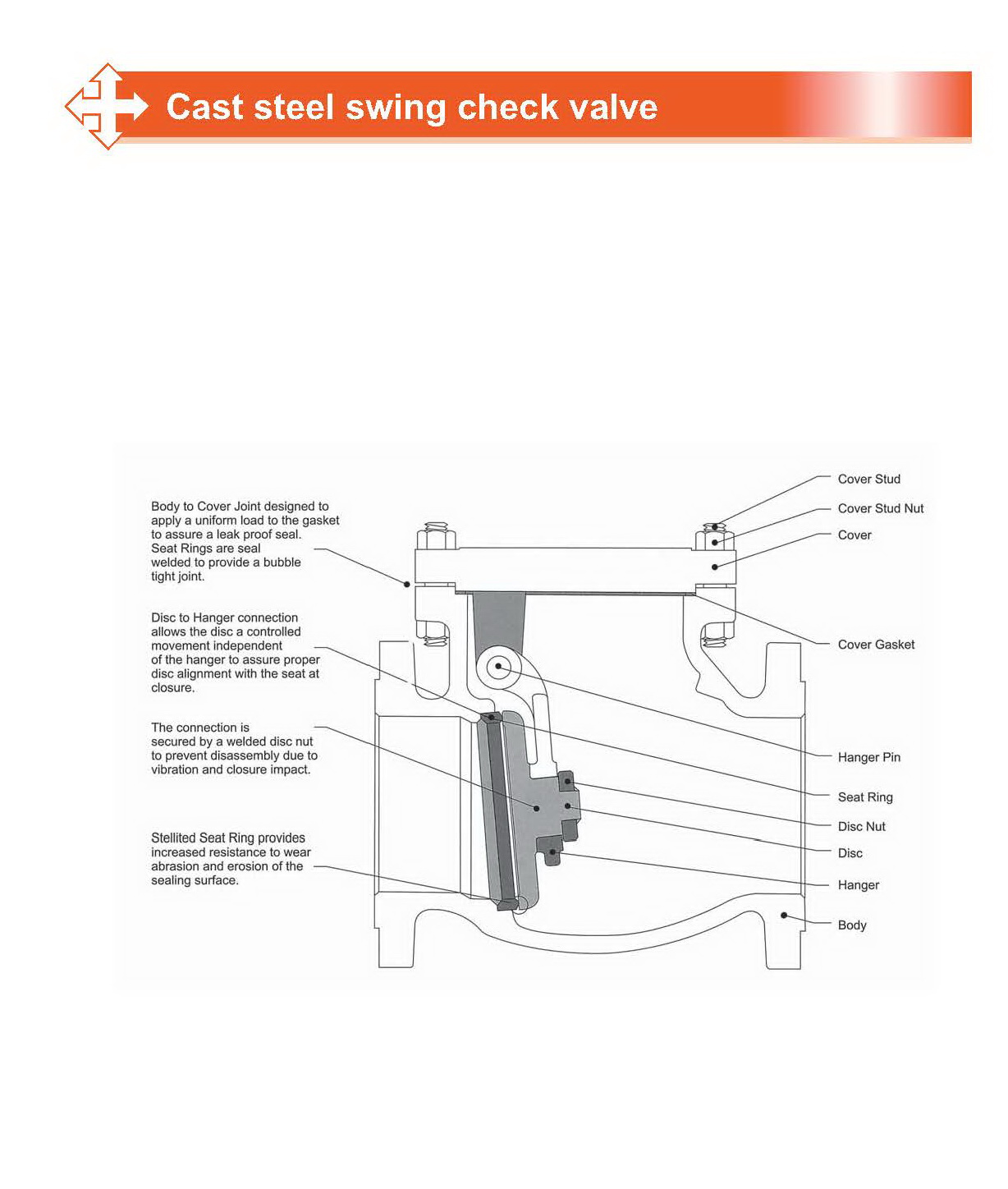 Cast steel swing check valve

Body to Cover Joint designed to apply a uniform load to the gasket to assure a leak proof seal. Seat Rings are seal welded to provide a bubble tight joint.

Disc to Hanger connection allows the disc a controlled movement independent of the hanger to assure proper disc alignment with the seat at closure.

The connection is secured by a welded disc nut to prevent disassembly due to vibration and closure impact.

Stellited Seat Ring provides increased resistance to wear abrasion and erosion of the sealing surface.

Cover Stud

Cover Stud Nut

Cover

Cover Gasket

Hanger Pin

Seat Ring

Disc Nut

Disc

Hanger

Body