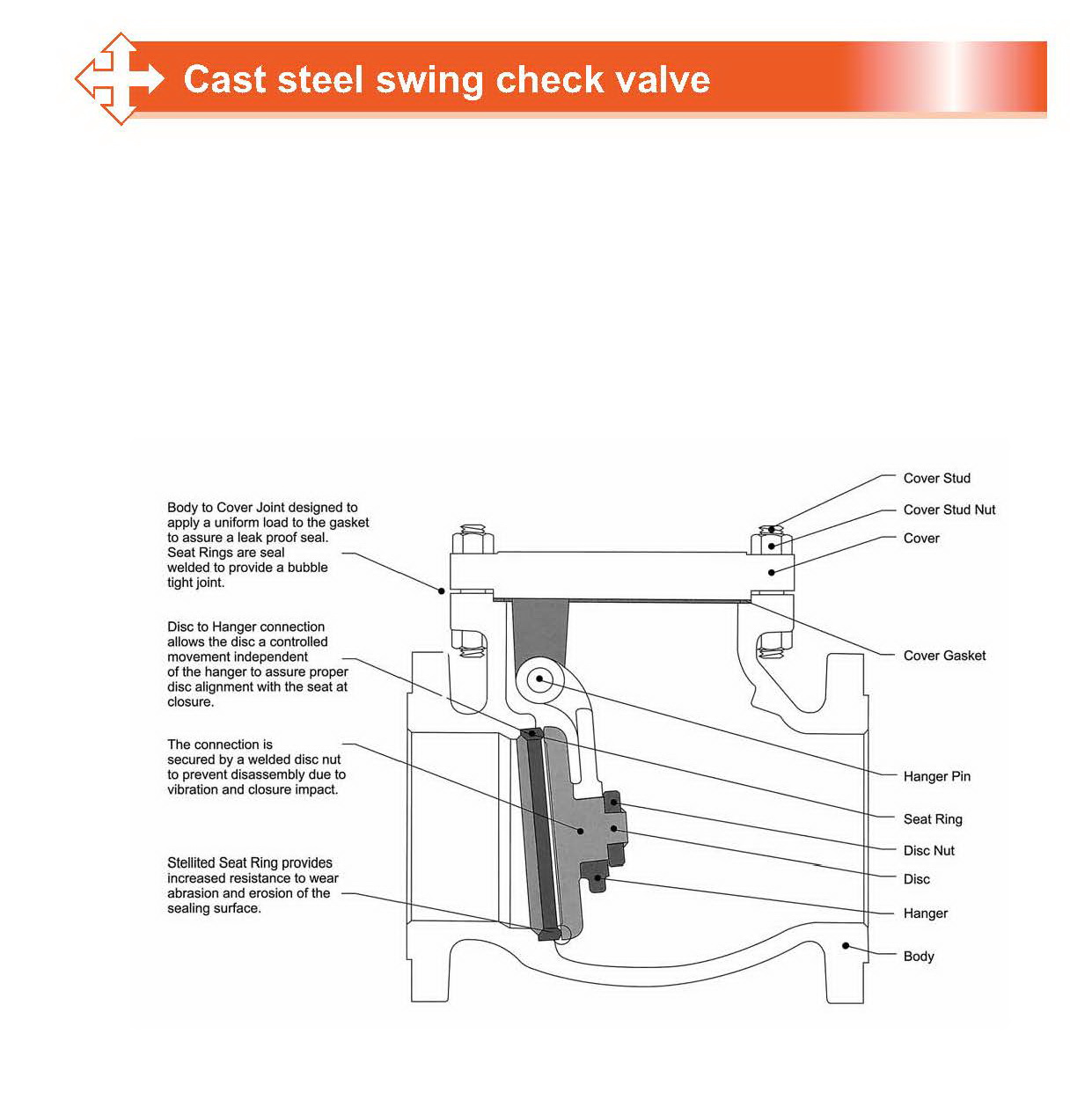 Cast steel swing check valve

Body to Cover Joint designed to apply a uniform load to the gasket to assure a leak proof seal. Seat Rings are seal welded to provide a bubble tight joint.

Disc to Hanger connection allows the disc a controlled movement independent of the hanger to assure proper disc alignment with the seat at closure.

The connection is secured by a welded disc nut to prevent disassembly due to vibration and closure impact.

Stellited Seat Ring provides increased resistance to wear abrasion and erosion of the sealing surface.

Cover Stud

Cover Stud Nut

Cover

Cover Gasket

Hanger Pin

Seat Ring

Disc Nut

Disc

Hanger

Body