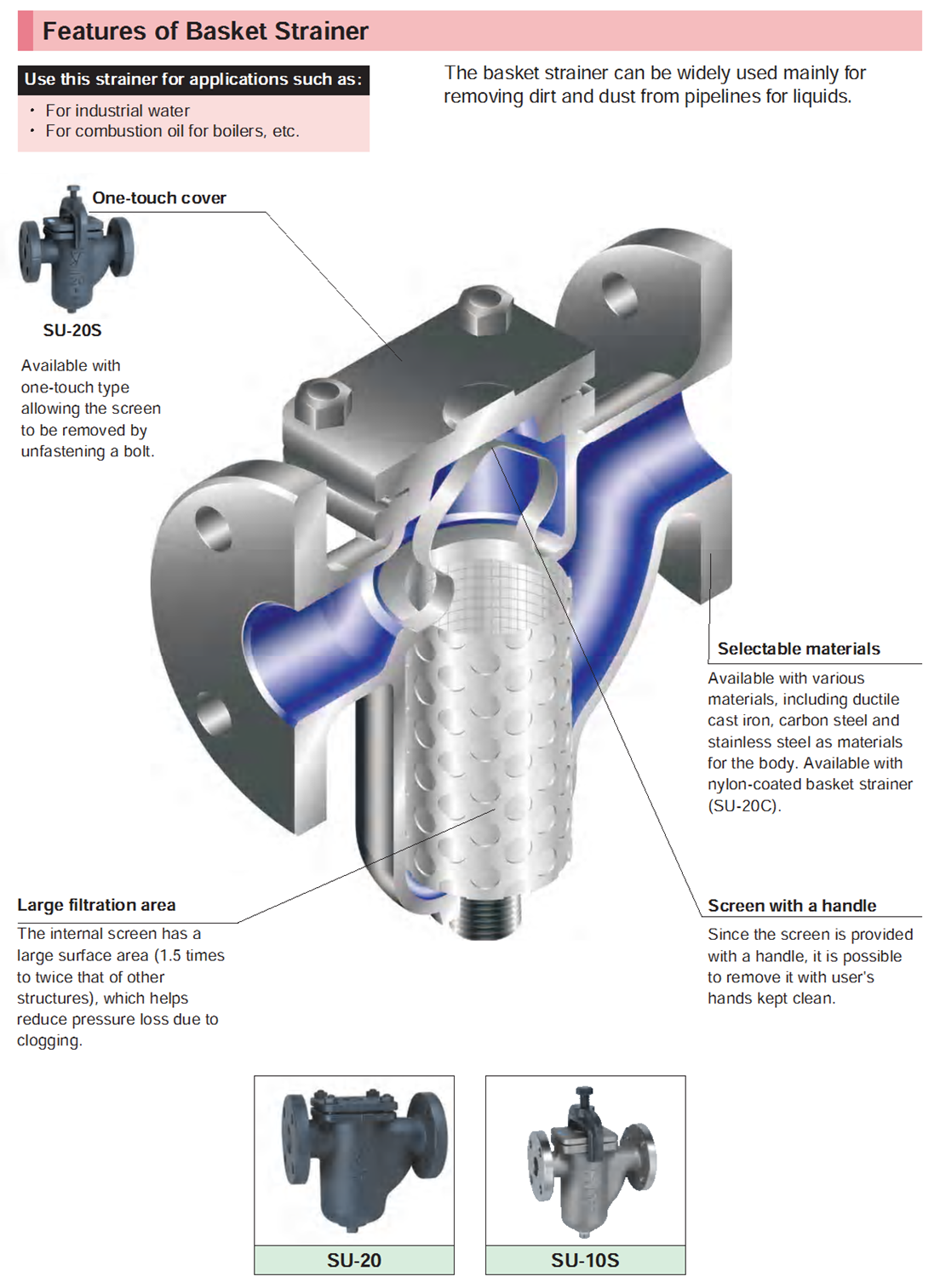 Features of Basket Strainer

Use this strainer for applications such as:

・ For industrial water
・ For combustion oil for boilers, etc.

The basket strainer can be widely used mainly for removing dirt and dust from pipelines for liquids.

One-touch cover

SU-20S

Available with one-touch type allowing the screen to be removed by unfastening a bolt.

Selectable materials

Available with various materials, including ductile cast iron, carbon steel and stainless steel as materials for the body. Available with nylon-coated basket strainer (SU-20C).

Large filtration area

The internal screen has a large surface area (1.5 times to twice that of other structures), which helps reduce pressure loss due to clogging.

Screen with a handle

Since the screen is provided with a handle, it is possible to remove it with user's hands kept clean.

SU-20

SU-10S