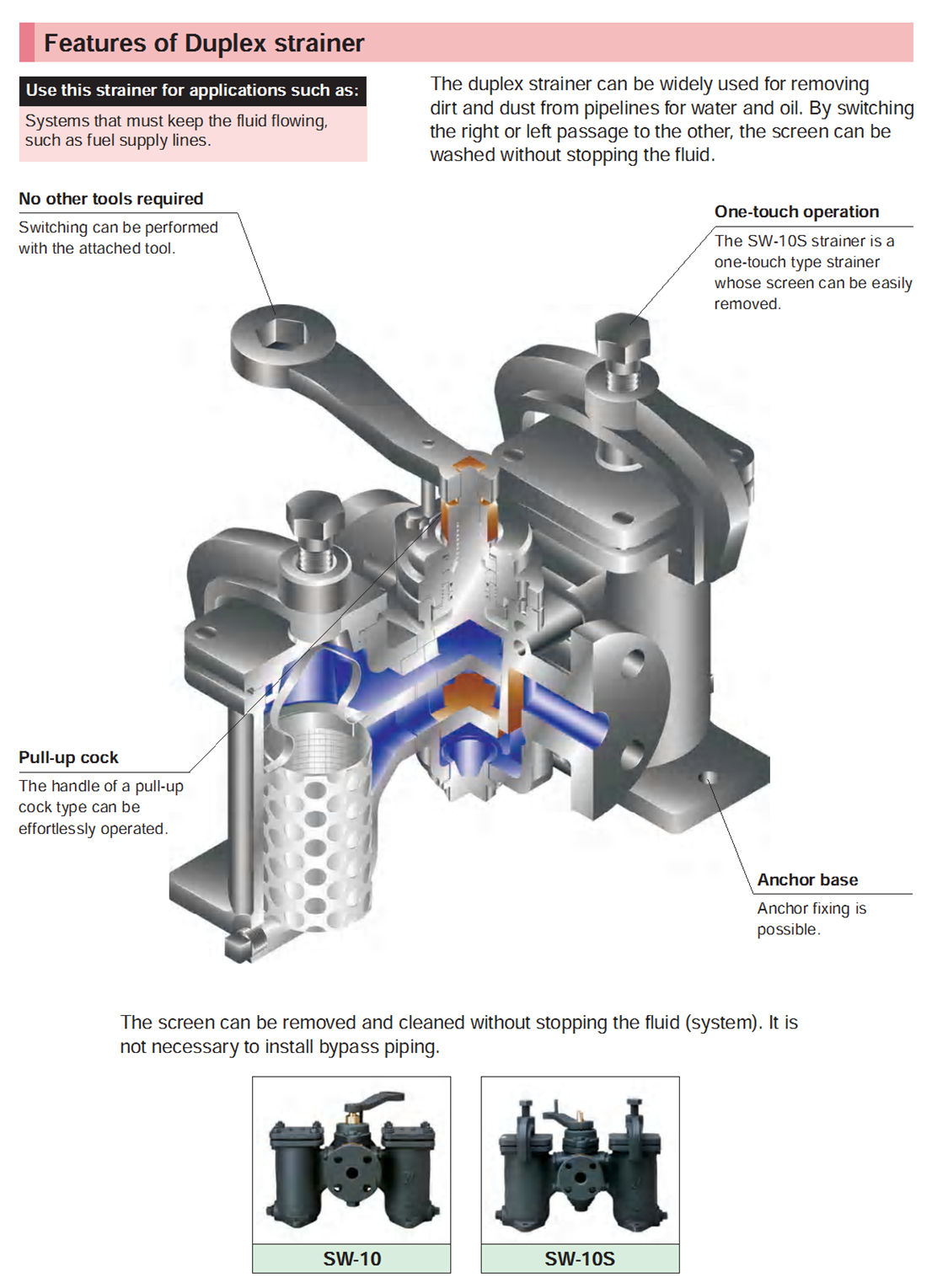 Features of Duplex strainer

Use this strainer for applications such as:

Systems that must keep the fluid flowing, such as fuel supply lines.

The duplex strainer can be widely used for removing dirt and dust from pipelines for water and oil. By switching the right or left passage to the other, the screen can be washed without stopping the fluid.

No other tools required

Switching can be performed with the attached tool.

One-touch operation

The SW-10S strainer is a one-touch type strainer whose screen can be easily removed.

Pull-up cock

The handle of a pull-up cock type can be effortlessly operated.

Anchor base

Anchor fixing is possible.

The screen can be removed and cleaned without stopping the fluid (system). It is not necessary to install bypass piping.

SW-10

SW-10S