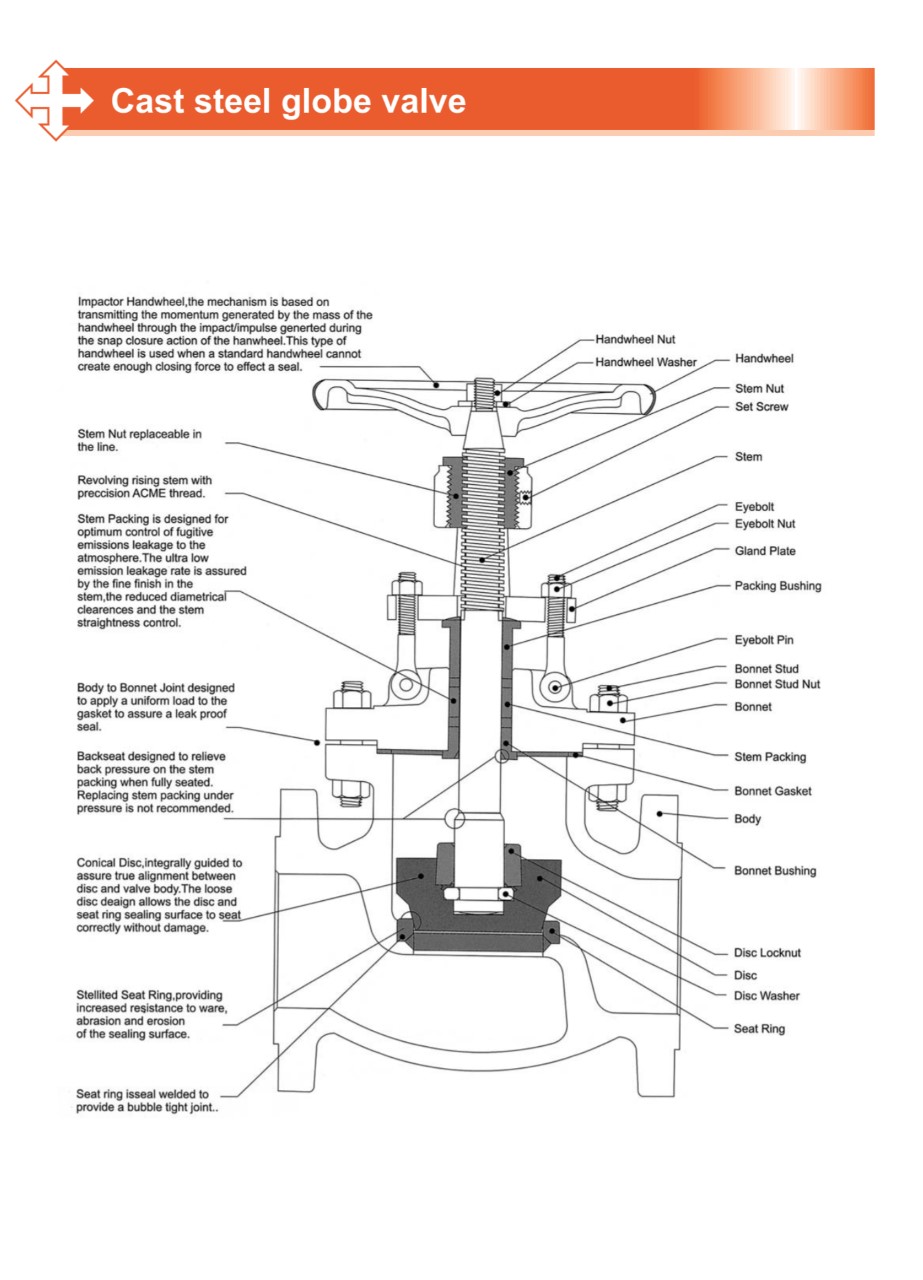 Cast steel globe valve

Impactor Handwheel,the mechanism is based on transmitting the momentum generated by the mass of the handwheel through the impact/impulse generted during the snap closure action of the hanwheel.This type of handwheel is used when a standard handwheel cannot create enough closing force to effect a seal.

Stem Nut replaceable in the line.

Revolving rising stem with preccision ACME thread.

Stem Packing is designed for optimum control of fugitive emissions leakage to the atmosphere.The ultra low emission leakage rate is assured by the fine finish in the stem,the reduced diametrical clearences and the stem straightness control.

Body to Bonnet Joint designed to apply a uniform load to the gasket to assure a leak proof seal.

Backseat designed to relieve back pressure on the stem packing when fully seated. Replacing stem packing under pressure is not recommended.

Conical Disc,integrally guided to assure true alignment between disc and valve body.The loose disc deaign allows the disc and seat ring sealing surface to seat correctly without damage.

Stellited Seat Ring,providing increased resistance to ware, abrasion and erosion of the sealing surface.

Seat ring isseal welded to provide a bubble tight joint..

Handwheel Nut
Handwheel Washer
Handwheel
Stem Nut
Set Screw
Stem
Eyebolt
Eyebolt Nut
Gland Plate
Packing Bushing
Eyebolt Pin
Bonnet Stud
Bonnet Stud Nut
Bonnet
Stem Packing
Bonnet Gasket
Body
Bonnet Bushing
Disc Locknut
Disc
Disc Washer
Seat Ring