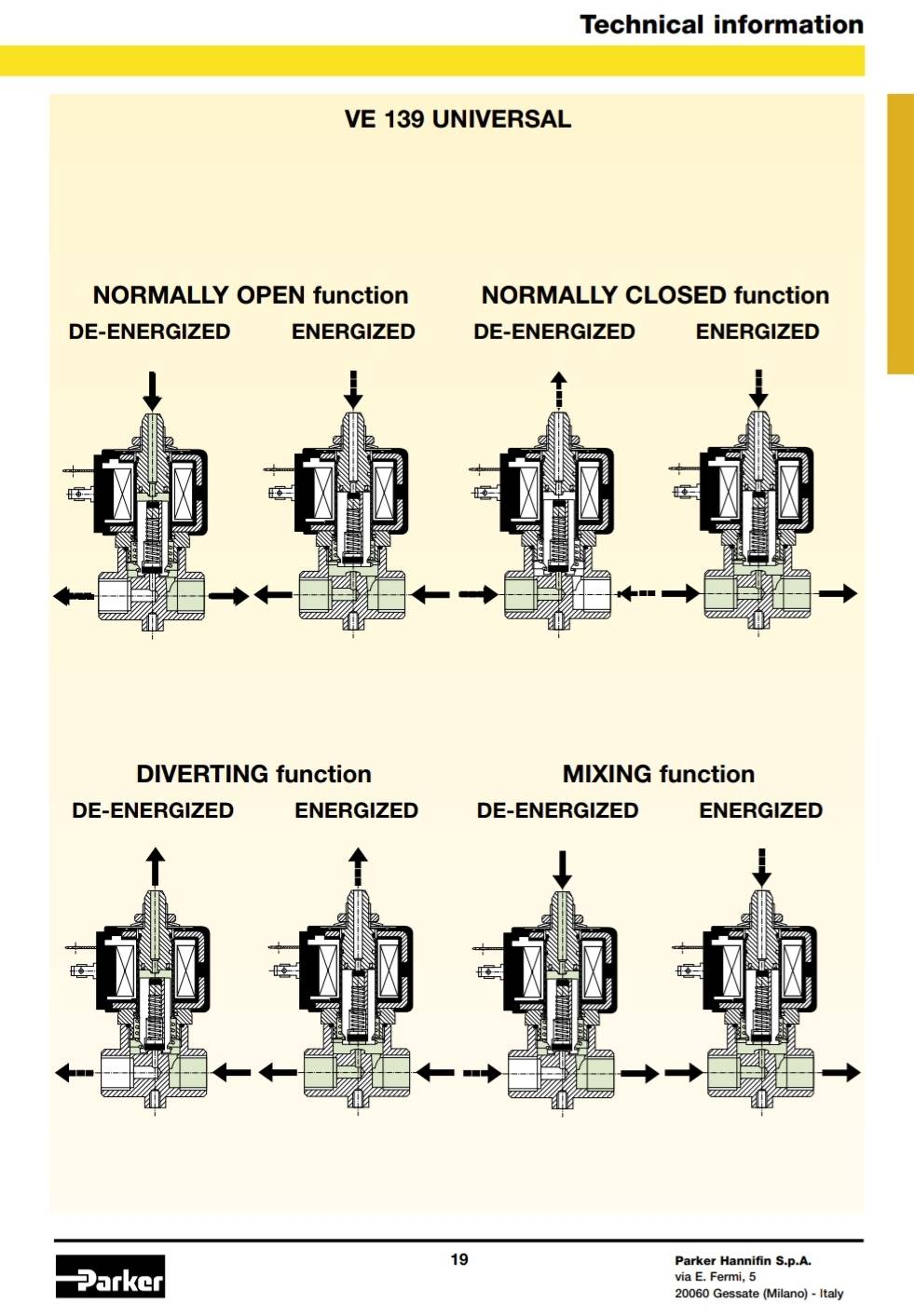 Technical information

VE 139 UNIVERSAL

NORMALLY OPEN function

DE-ENERGIZED

ENERGIZED

NORMALLY CLOSED function

DE-ENERGIZED

ENERGIZED

DIVERTING function

DE-ENERGIZED

ENERGIZED

MIXING function

DE-ENERGIZED

ENERGIZED

Parker

19

Parker Hannifin S.p.A.
via E. Fermi, 5
20060 Gessate (Milano) - Italy