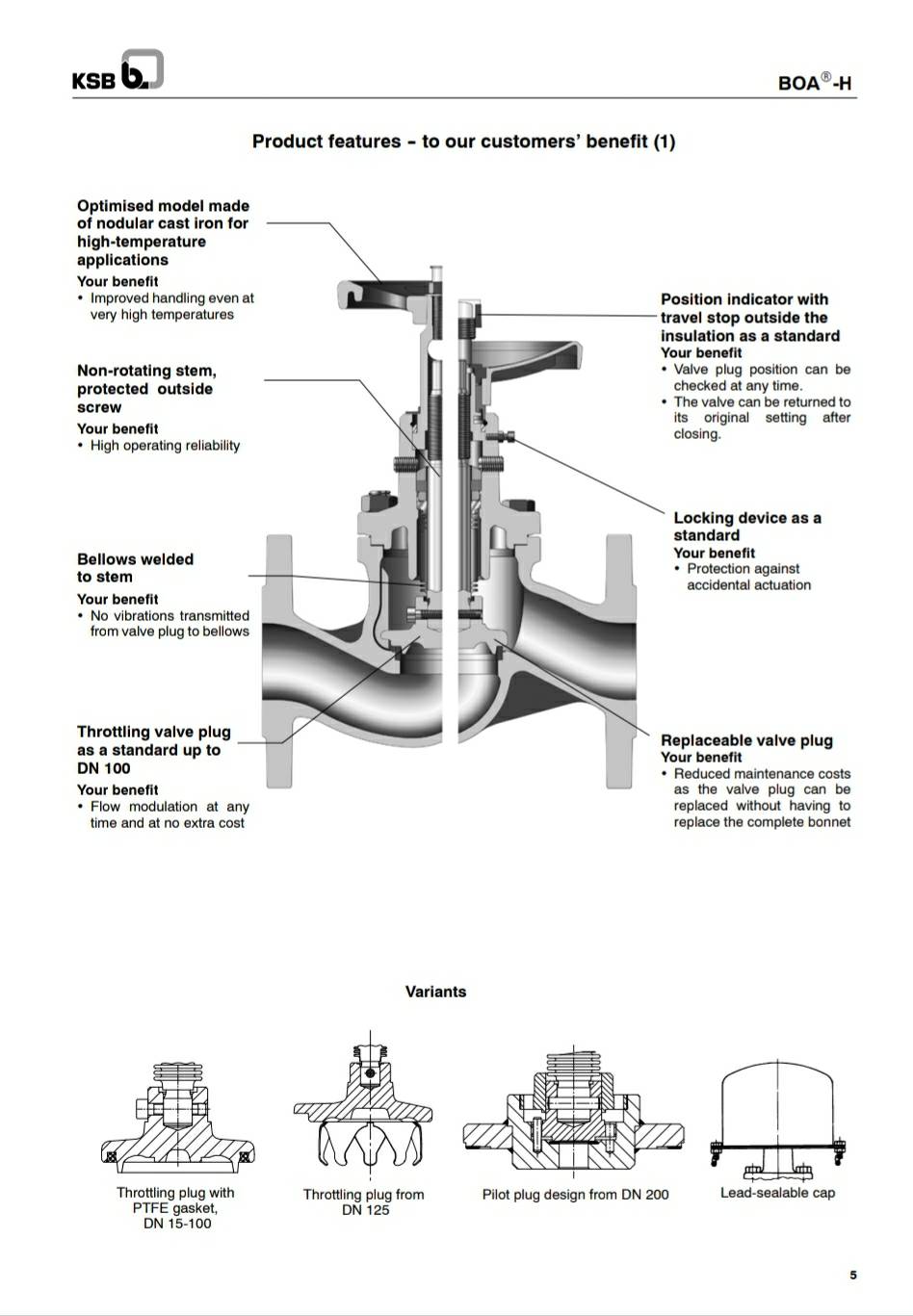 KSB

BOA®-H

Product features – to our customers' benefit (1)

Optimised model made of nodular cast iron for high-temperature applications
Your benefit
• Improved handling even at very high temperatures

Non-rotating stem, protected outside screw
Your benefit
• High operating reliability

Bellows welded to stem
Your benefit
• No vibrations transmitted from valve plug to bellows

Throttling valve plug as a standard up to DN 100
Your benefit
• Flow modulation at any time and at no extra cost

Position indicator with travel stop outside the insulation as a standard
Your benefit
• Valve plug position can be checked at any time.
• The valve can be returned to its original setting after closing.

Locking device as a standard
Your benefit
• Protection against accidental actuation

Replaceable valve plug
Your benefit
• Reduced maintenance costs as the valve plug can be replaced without having to replace the complete bonnet

Variants

Throttling plug with PTFE gasket, DN 15-100

Throttling plug from DN 125

Pilot plug design from DN 200

Lead-sealable cap

5