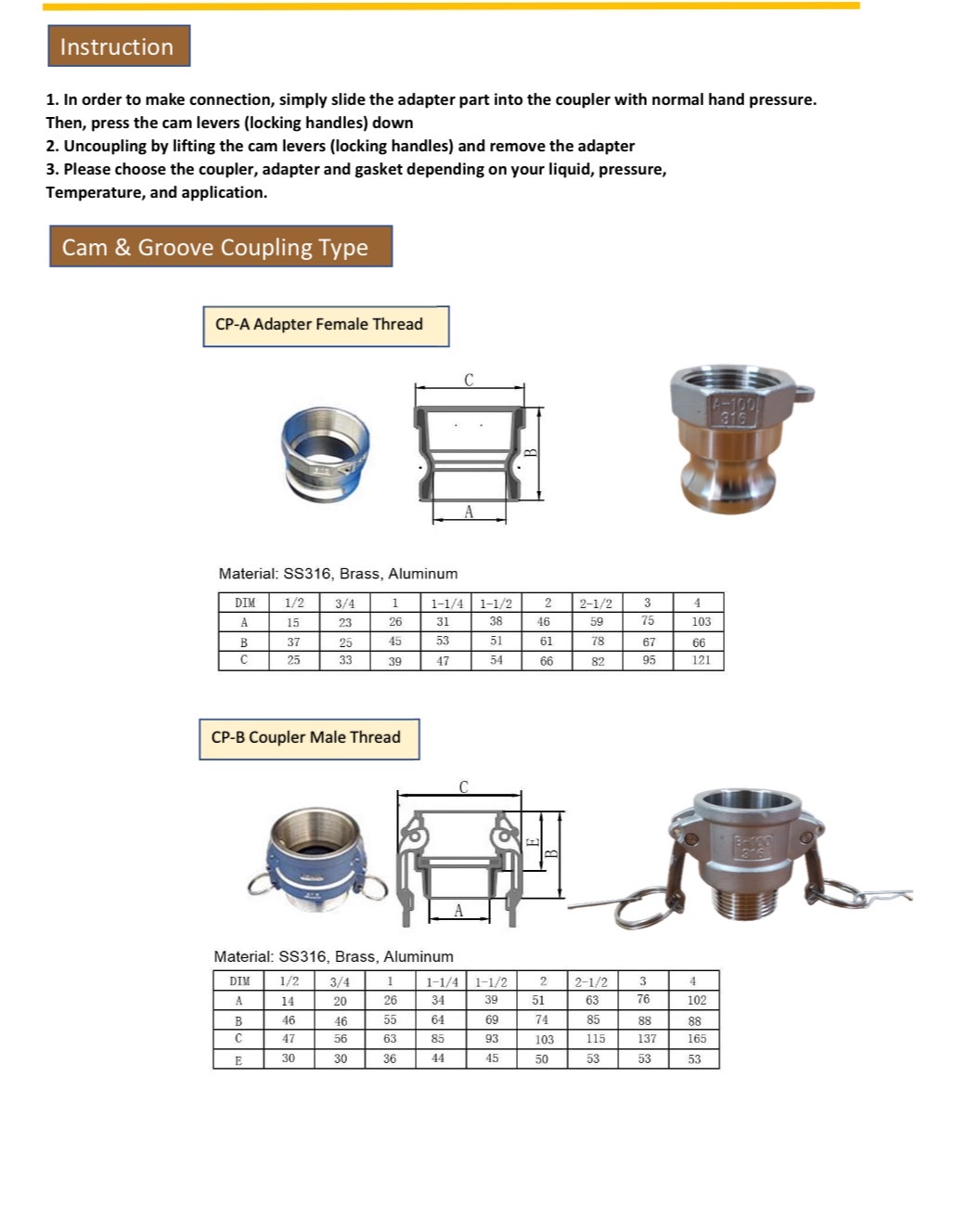 Instruction

1. In order to make connection, simply slide the adapter part into the coupler with normal hand pressure. Then, press the cam levers (locking handles) down
2. Uncoupling by lifting the cam levers (locking handles) and remove the adapter
3. Please choose the coupler, adapter and gasket depending on your liquid, pressure, Temperature, and application.

Cam & Groove Coupling Type

CP-A Adapter Female Thread

C
B
A

A-100
316

Material: SS316, Brass, Aluminum

| DIM | 1/2 | 3/4 | 1 | 1-1/4 | 1-1/2 | 2 | 2-1/2 | 3 | 4 |
|---|---|---|---|---|---|---|---|---|---|
| A | 15 | 23 | 26 | 31 | 38 | 46 | 59 | 75 | 103 |
| B | 37 | 25 | 45 | 53 | 51 | 61 | 78 | 67 | 66 |
| C | 25 | 33 | 39 | 47 | 54 | 66 | 82 | 95 | 121 |

CP-B Coupler Male Thread

C
E
B
A

B-100
316

Material: SS316, Brass, Aluminum

| DIM | 1/2 | 3/4 | 1 | 1-1/4 | 1-1/2 | 2 | 2-1/2 | 3 | 4 |
|---|---|---|---|---|---|---|---|---|---|
| A | 14 | 20 | 26 | 34 | 39 | 51 | 63 | 76 | 102 |
| B | 46 | 46 | 55 | 64 | 69 | 74 | 85 | 88 | 88 |
| C | 47 | 56 | 63 | 85 | 93 | 103 | 115 | 137 | 165 |
| E | 30 | 30 | 36 | 44 | 45 | 50 | 53 | 53 | 53 |